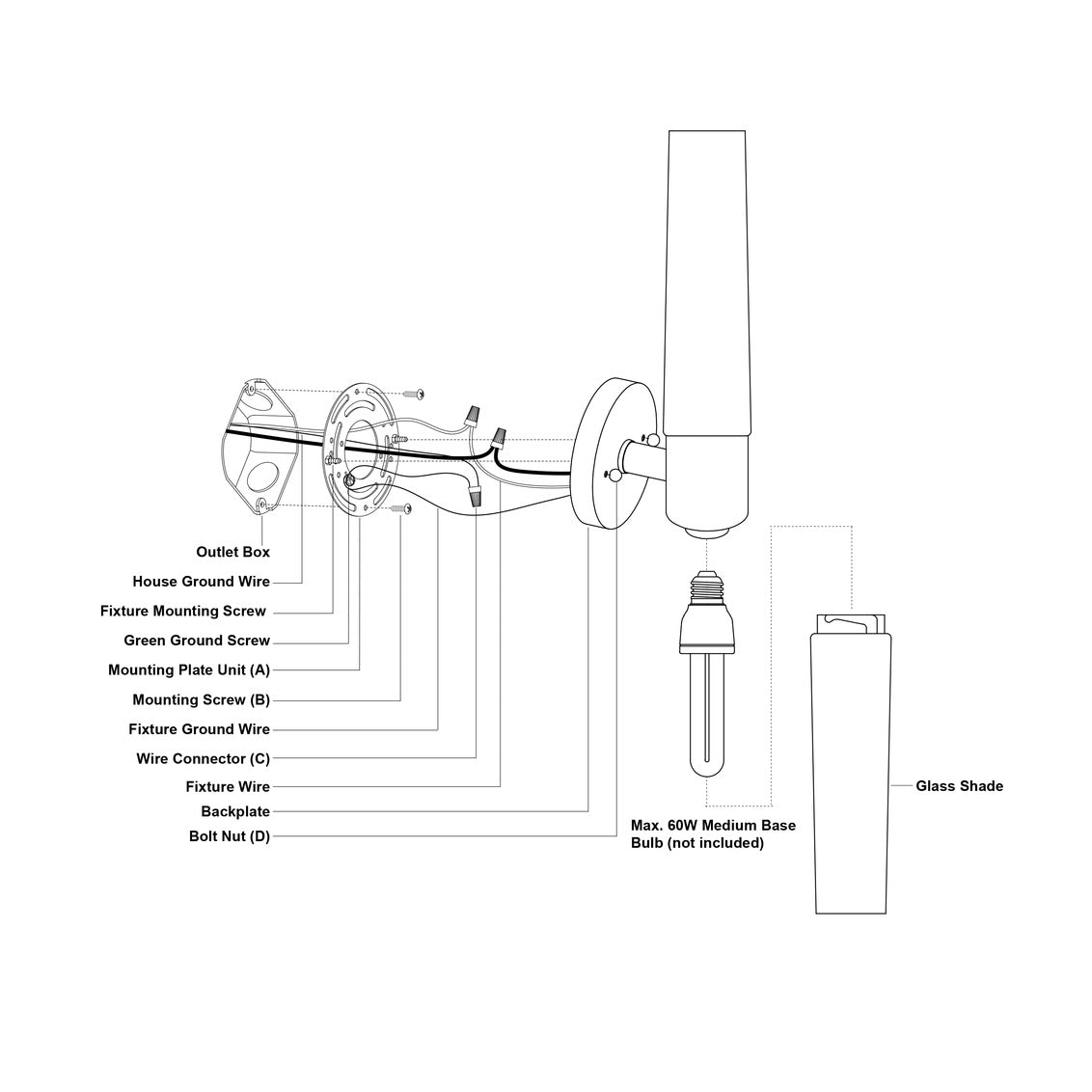 Outlet Box
House Ground Wire
Fixture Mounting Screw
Green Ground Screw
Mounting Plate Unit (A)
Mounting Screw (B)
Fixture Ground Wire
Wire Connector (C)
Fixture Wire
Backplate
Bolt Nut (D)

Max. 60W Medium Base Bulb (not included)

Glass Shade