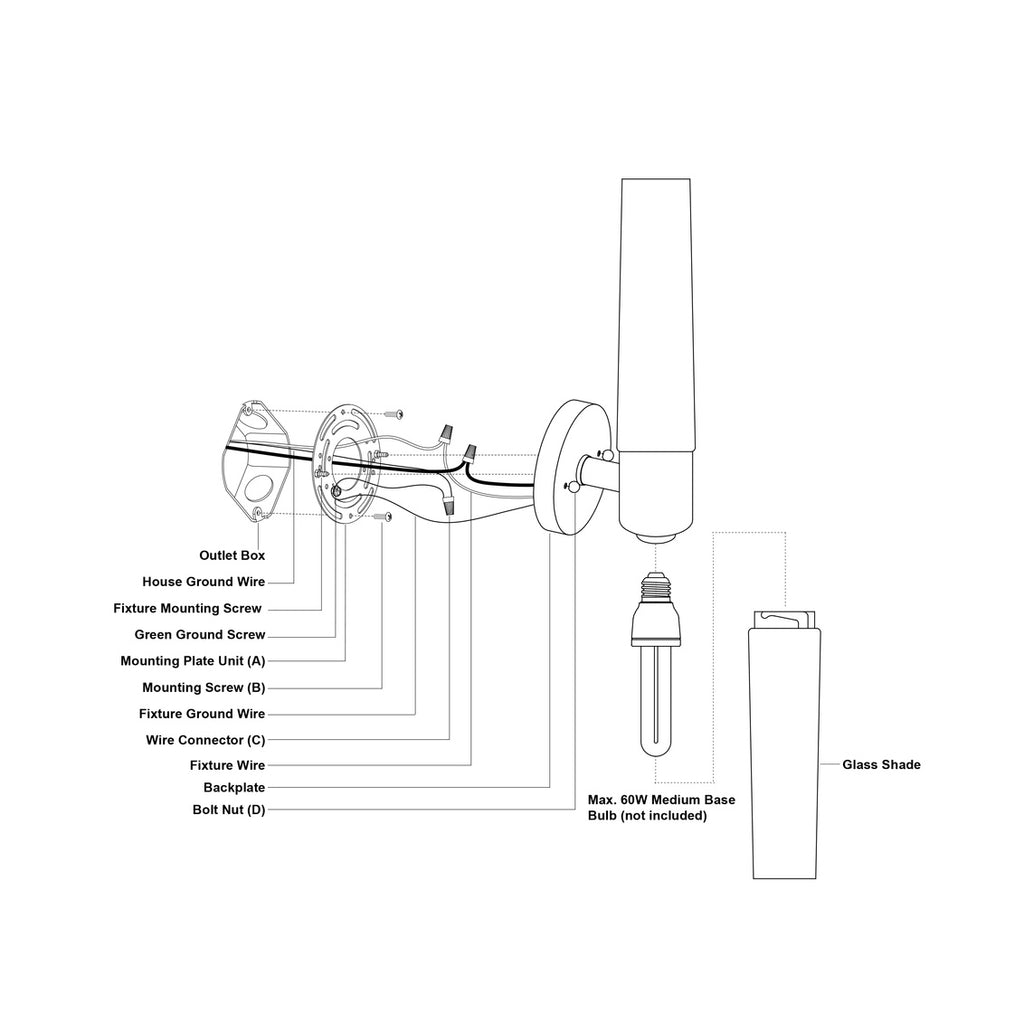 Outlet Box
House Ground Wire
Fixture Mounting Screw
Green Ground Screw
Mounting Plate Unit (A)
Mounting Screw (B)
Fixture Ground Wire
Wire Connector (C)
Fixture Wire
Backplate
Bolt Nut (D)

Max. 60W Medium Base Bulb (not included)

Glass Shade