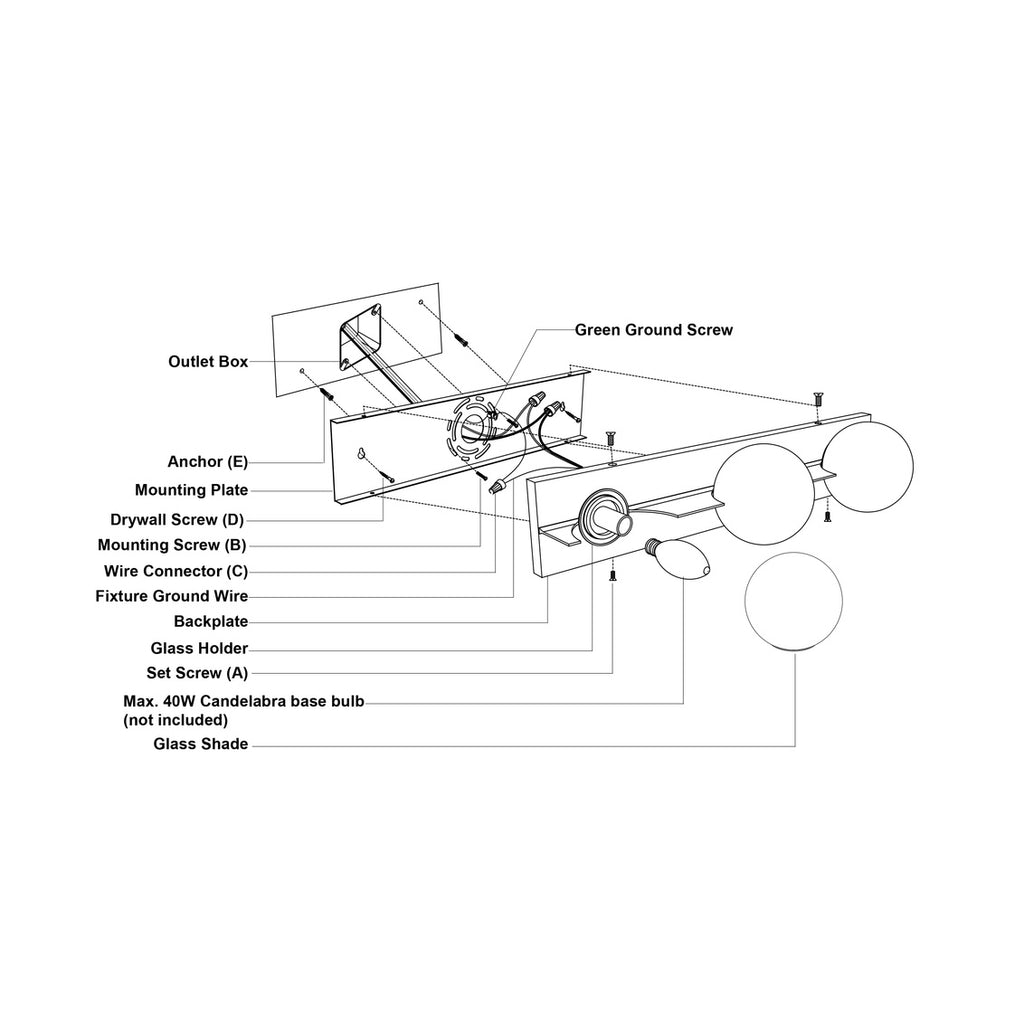 Green Ground Screw
Outlet Box
Anchor (E)
Mounting Plate
Drywall Screw (D)
Mounting Screw (B)
Wire Connector (C)
Fixture Ground Wire
Backplate
Glass Holder
Set Screw (A)
Max. 40W Candelabra base bulb (not included)
Glass Shade