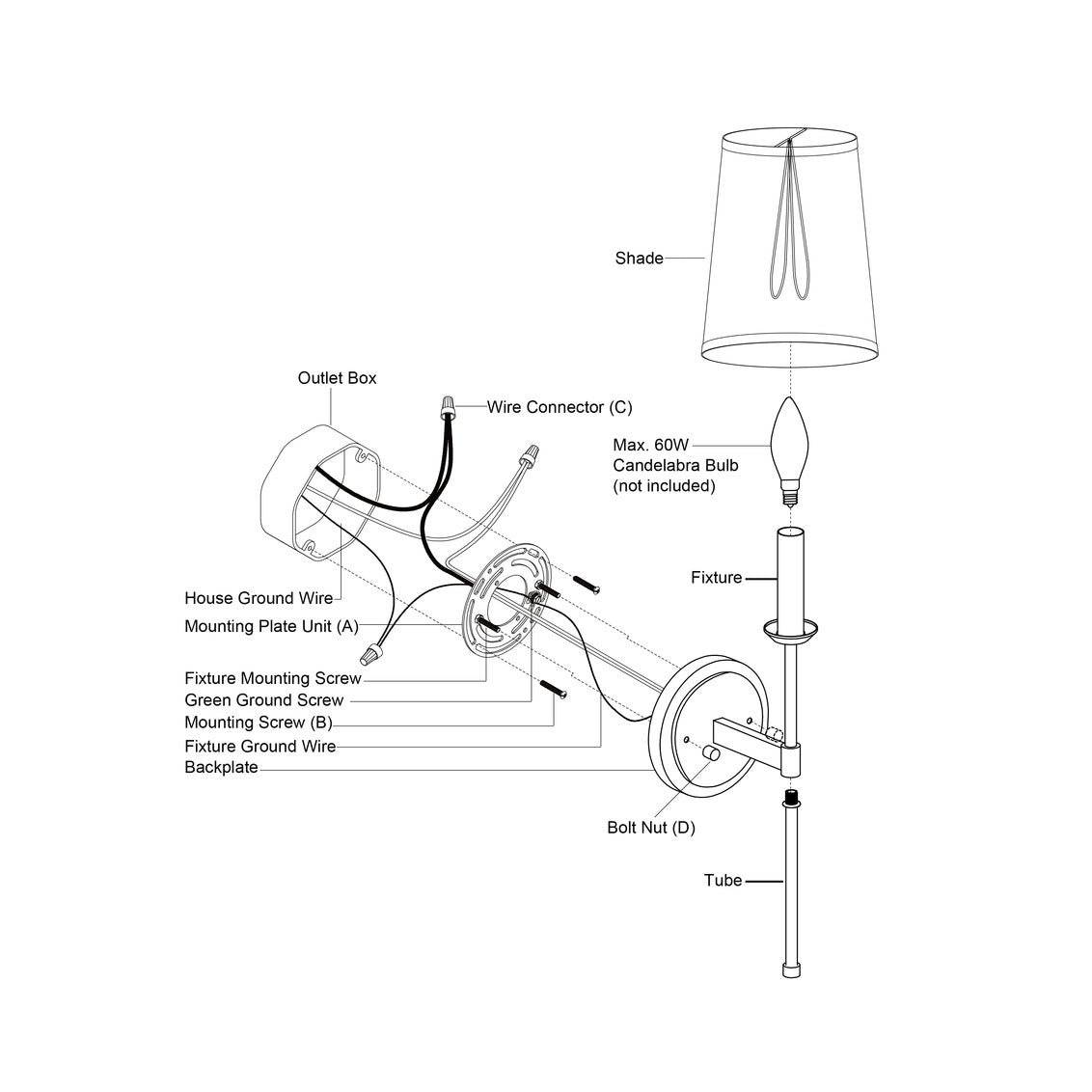 Shade

Outlet Box

Wire Connector (C)

Max. 60W
Candelabra Bulb
(not included)

Fixture

House Ground Wire

Mounting Plate Unit (A)

Fixture Mounting Screw

Green Ground Screw

Mounting Screw (B)

Fixture Ground Wire

Backplate

Bolt Nut (D)

Tube