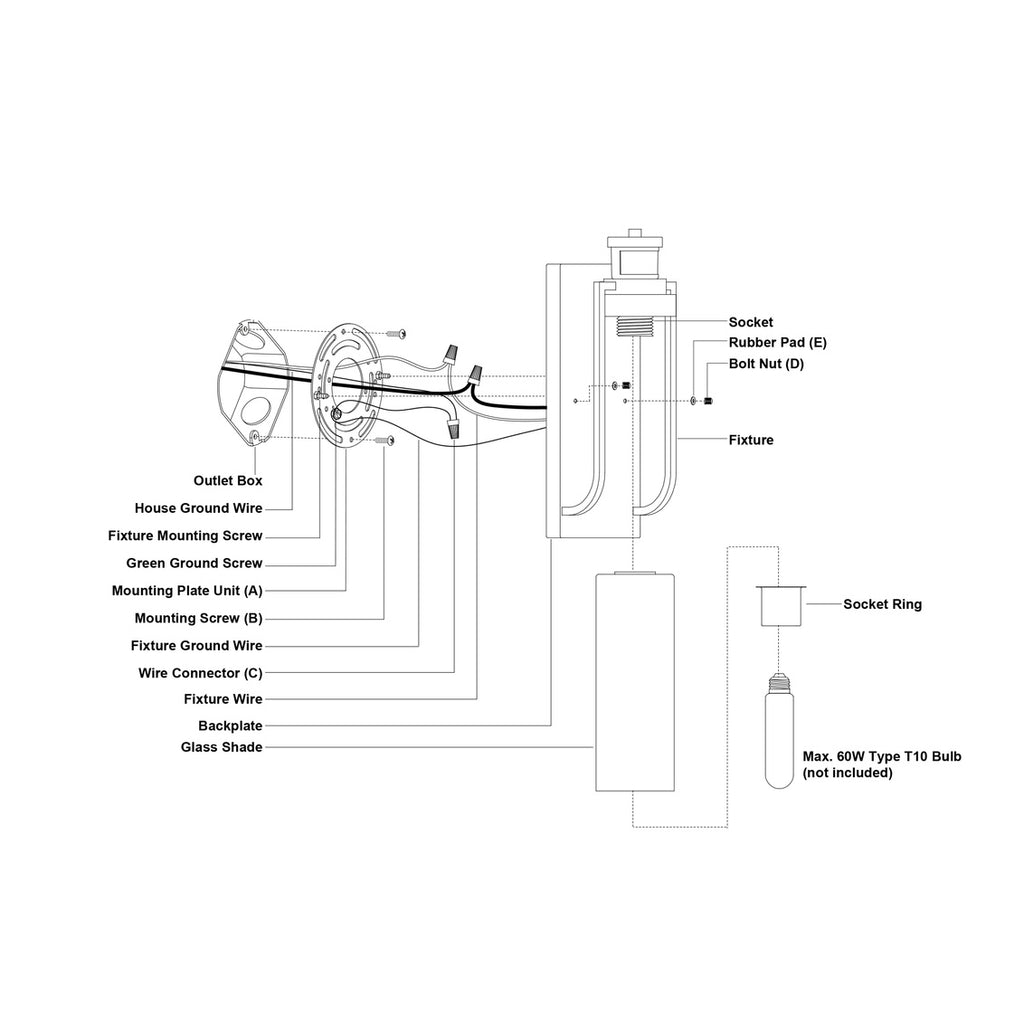 Socket
Rubber Pad (E)
Bolt Nut (D)
Fixture

Outlet Box
House Ground Wire
Fixture Mounting Screw
Green Ground Screw
Mounting Plate Unit (A)
Mounting Screw (B)
Fixture Ground Wire
Wire Connector (C)
Fixture Wire
Backplate
Glass Shade

Socket Ring

Max. 60W Type T10 Bulb (not included)