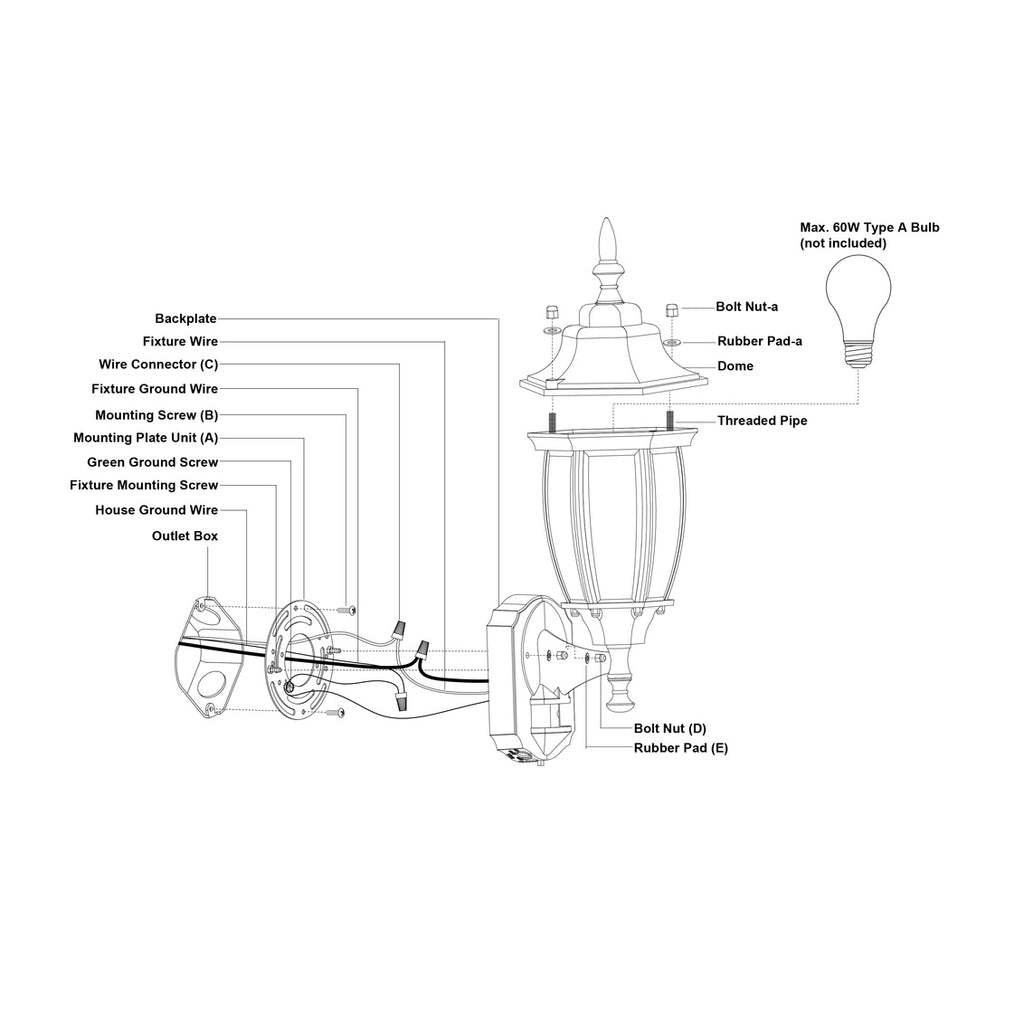 Max. 60W Type A Bulb
(not included)

Backplate
Fixture Wire
Wire Connector (C)
Fixture Ground Wire
Mounting Screw (B)
Mounting Plate Unit (A)
Green Ground Screw
Fixture Mounting Screw
House Ground Wire
Outlet Box

Bolt Nut-a
Rubber Pad-a
Dome
Threaded Pipe

Bolt Nut (D)
Rubber Pad (E)