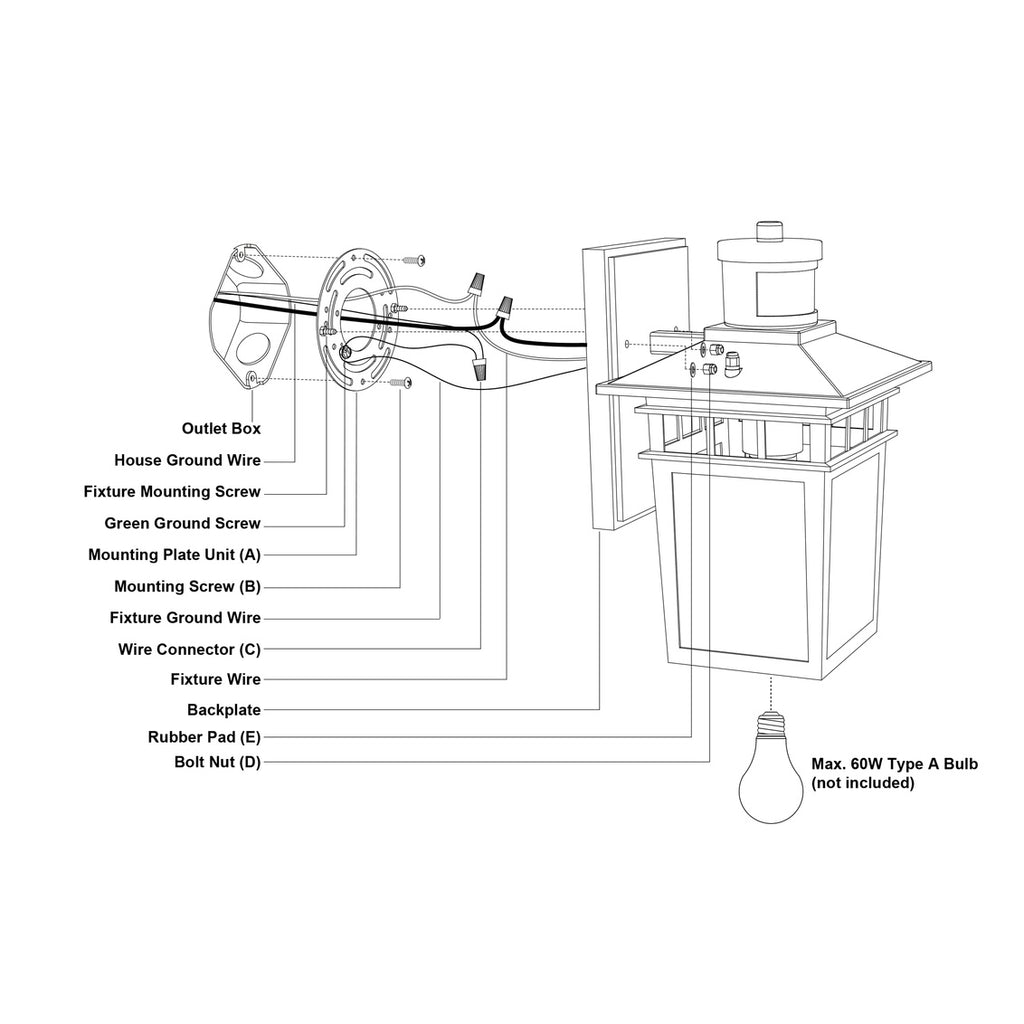 Outlet Box
House Ground Wire
Fixture Mounting Screw
Green Ground Screw
Mounting Plate Unit (A)
Mounting Screw (B)
Fixture Ground Wire
Wire Connector (C)
Fixture Wire
Backplate
Rubber Pad (E)
Bolt Nut (D)

Max. 60W Type A Bulb
(not included)