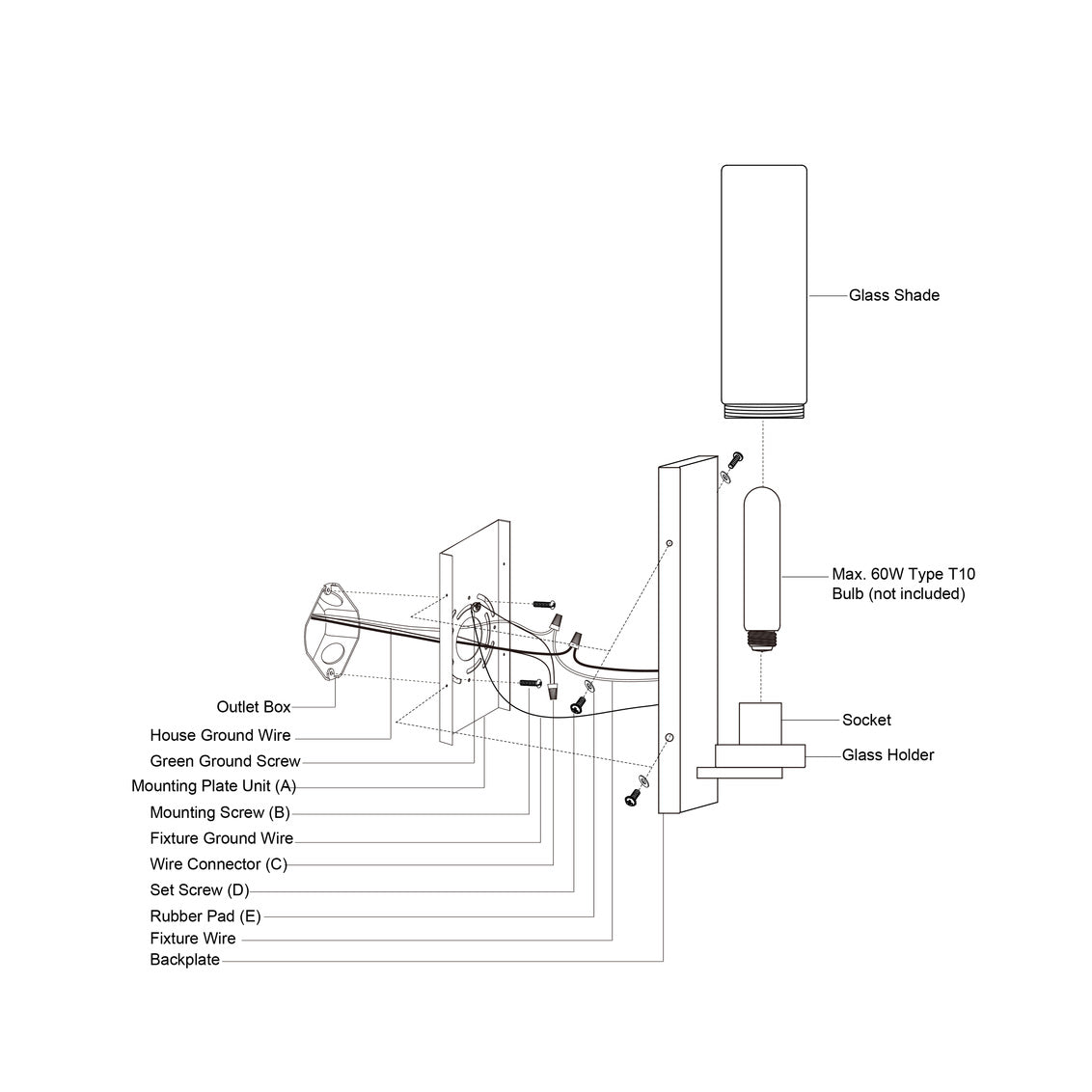 Glass Shade

Max. 60W Type T10 Bulb (not included)

Socket

Glass Holder

Outlet Box

House Ground Wire

Green Ground Screw

Mounting Plate Unit (A)

Mounting Screw (B)

Fixture Ground Wire

Wire Connector (C)

Set Screw (D)

Rubber Pad (E)

Fixture Wire

Backplate