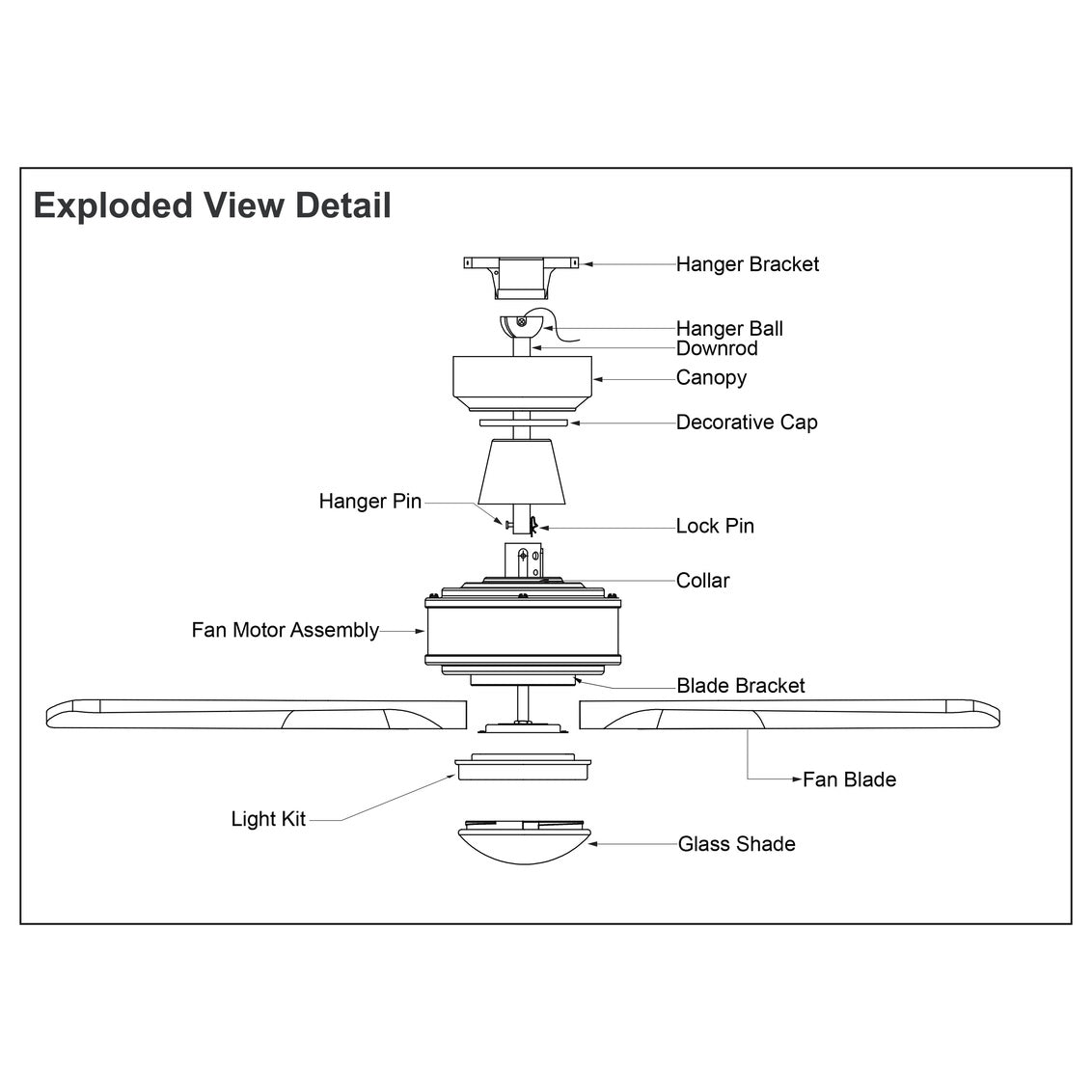 Exploded View Detail

Hanger Bracket
Hanger Ball
Downrod
Canopy
Decorative Cap
Hanger Pin
Lock Pin
Collar
Fan Motor Assembly
Blade Bracket
Fan Blade
Light Kit
Glass Shade