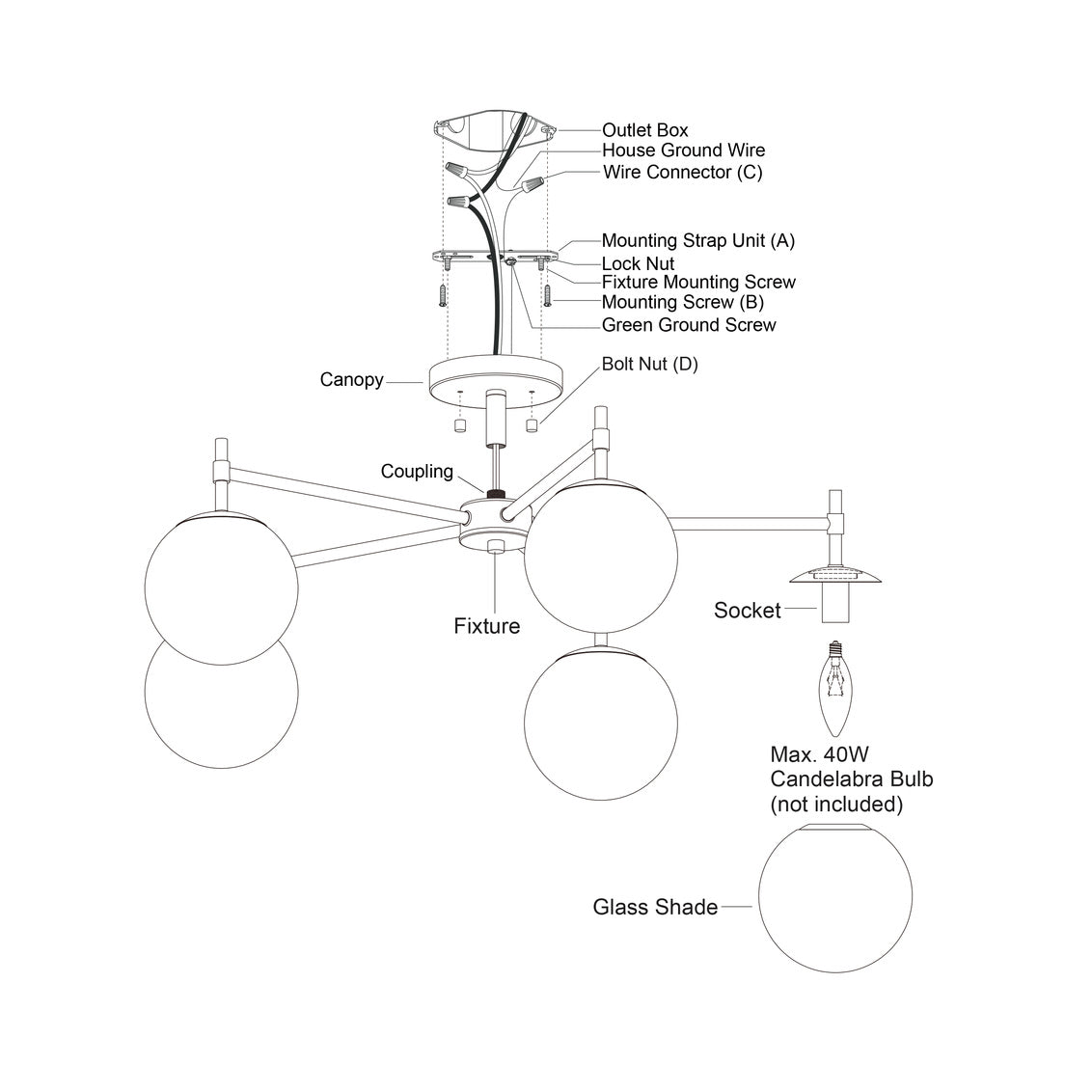 Outlet Box
House Ground Wire
Wire Connector (C)
Mounting Strap Unit (A)
Lock Nut
Fixture Mounting Screw
Mounting Screw (B)
Green Ground Screw
Canopy
Bolt Nut (D)
Coupling
Fixture
Socket
Max. 40W
Candelabra Bulb
(not included)
Glass Shade