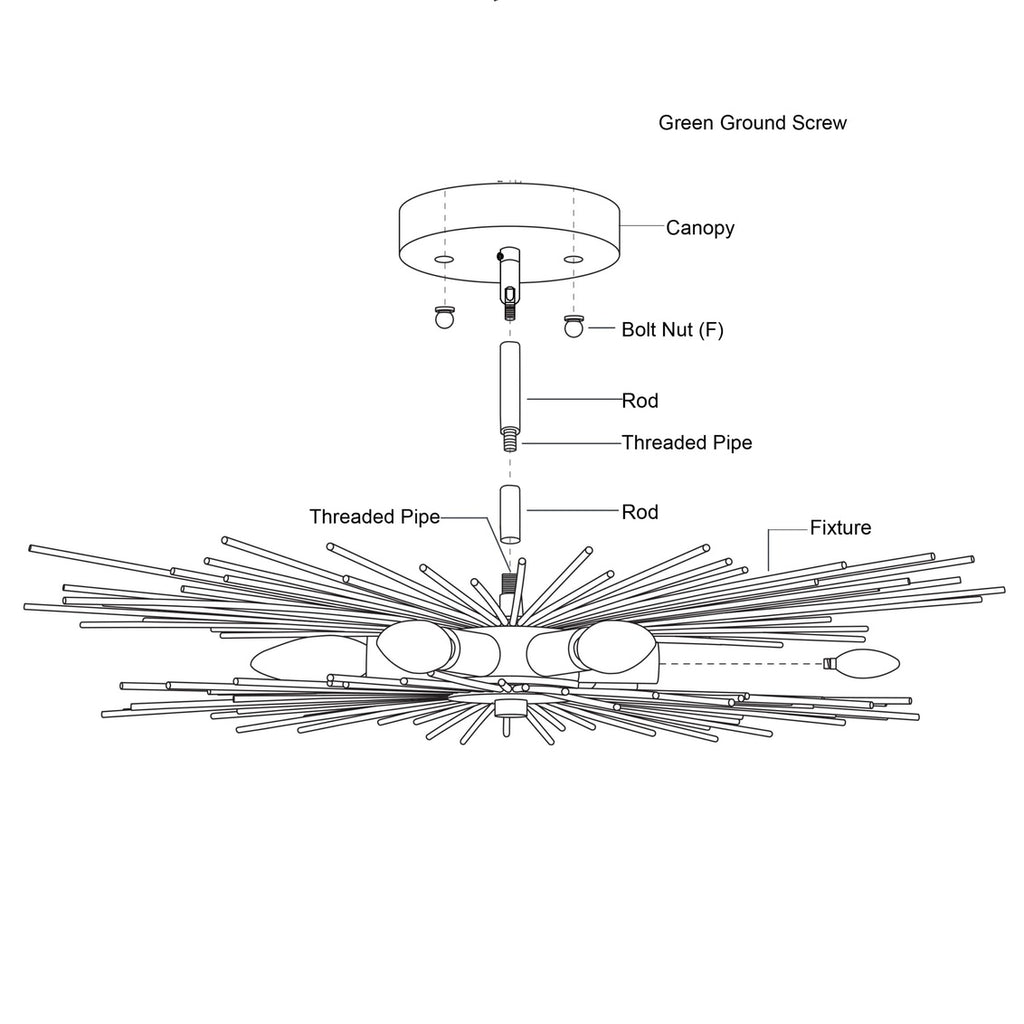 Green Ground Screw

Canopy

Bolt Nut (F)

Rod

Threaded Pipe

Threaded Pipe

Rod

Fixture